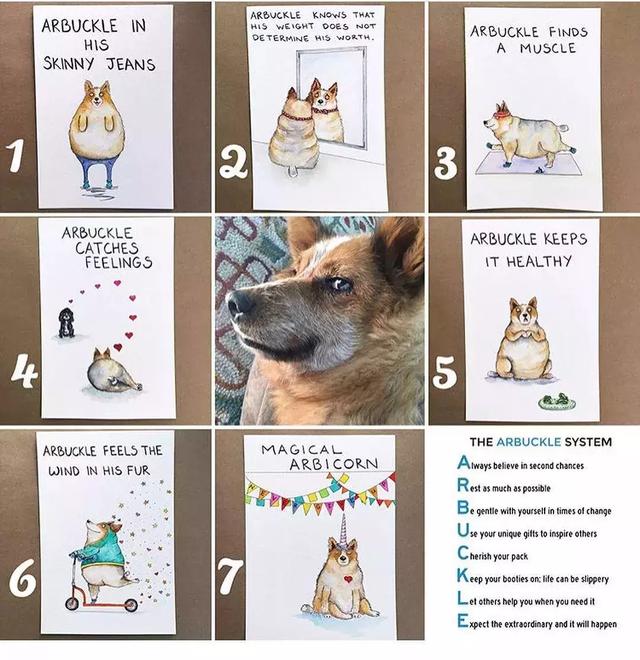 ARBUCKLE IN HIS SKINNY JEANS

1

ARBUCKLE KNOWS THAT HIS WEIGHT DOES NOT DETERMINE HIS WORTH.

2

ARBUCKLE FINDS A MUSCLE

3

ARBUCKLE CATCHES FEELINGS

4

ARBUCKLE KEEPS IT HEALTHY

5

ARBUCKLE FEELS THE WIND IN HIS FUR

6

MAGICAL ARBICORN

7

THE ARBUCKLE SYSTEM

Always believe in second chances
Rest as much as possible
Be gentle with yourself in times of change
Use your unique gifts to inspire others
Cherish your pack
Keep your booties on; life can be slippery
Let others help you when you need it
Expect the extraordinary and it will happen