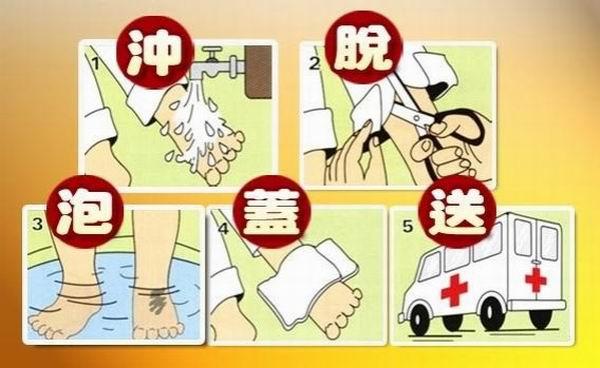 1 沖
2 脫
3 泡
4 蓋
5 送