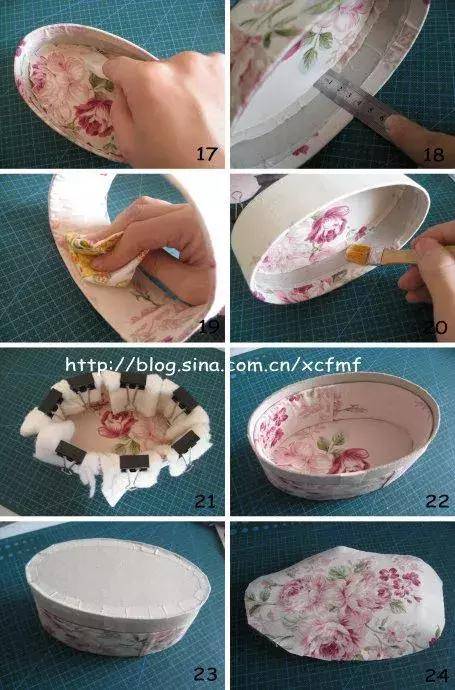 17

18

19

20

http://blog.sina.com.cn/xcfmf

21

22

23

24